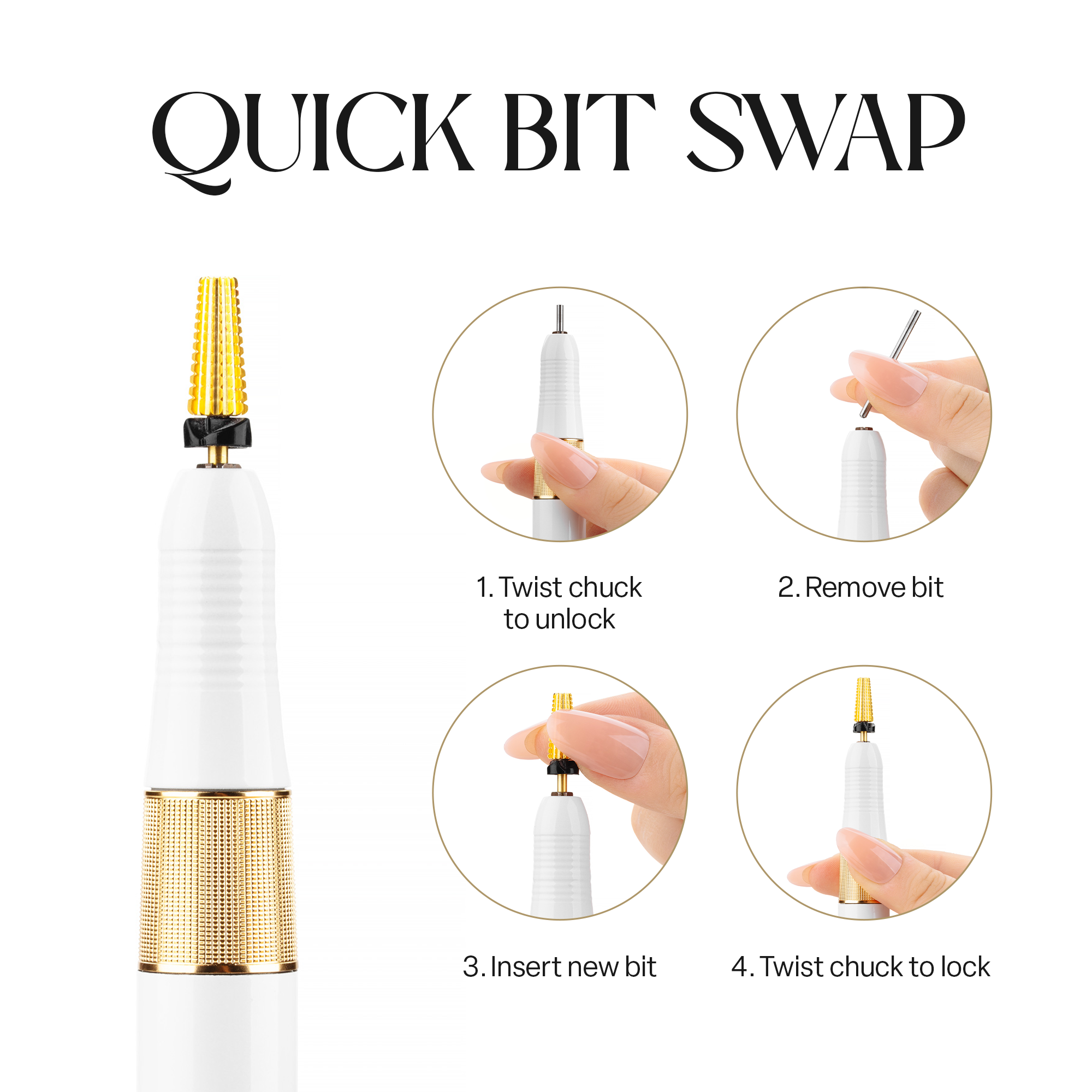 QUICK BIT SWAP

1. Twist chuck to unlock

2. Remove bit

3. Insert new bit

4. Twist chuck to lock